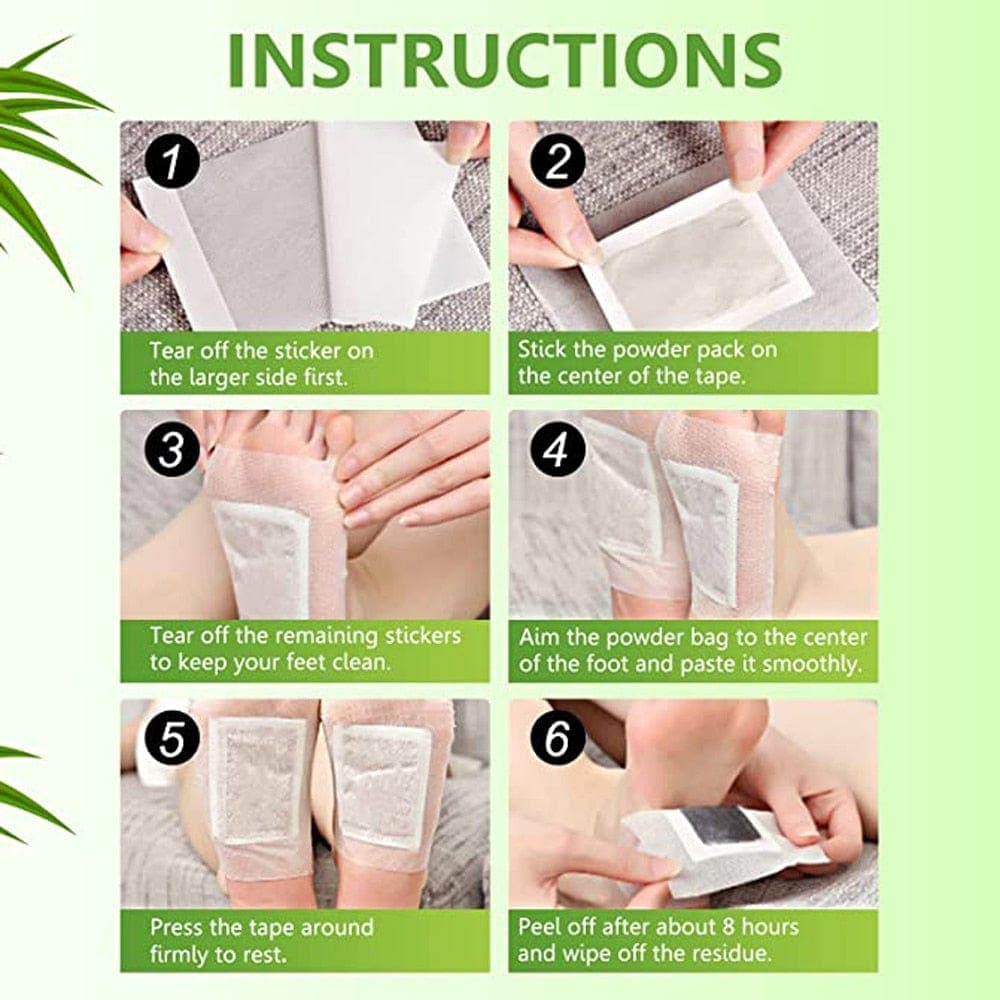 INSTRUCTIONS

1

Tear off the sticker on the larger side first.

2

Stick the powder pack on the center of the tape.

3

Tear off the remaining stickers to keep your feet clean.

4

Aim the powder bag to the center of the foot and paste it smoothly.

5

Press the tape around firmly to rest.

6

Peel off after about 8 hours and wipe off the residue.