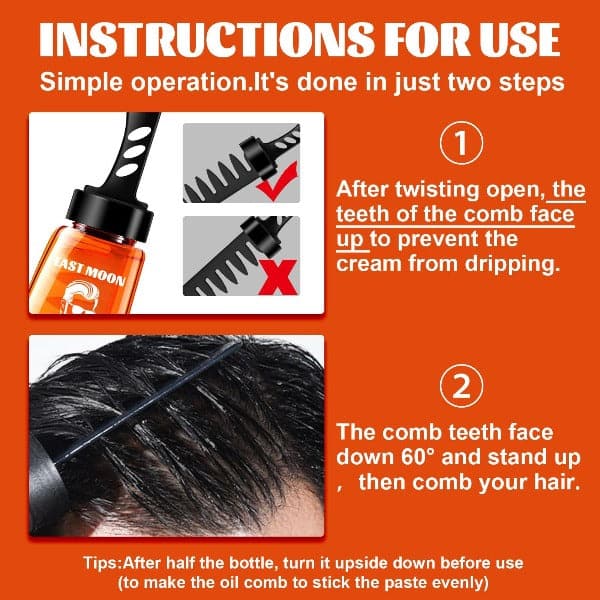 INSTRUCTIONS FOR USE

Simple operation.It's done in just two steps

EAST MOON

①

After twisting open, the teeth of the comb face up to prevent the cream from dripping.

②

The comb teeth face down 60° and stand up , then comb your hair.

Tips:After half the bottle, turn it upside down before use (to make the oil comb to stick the paste evenly)